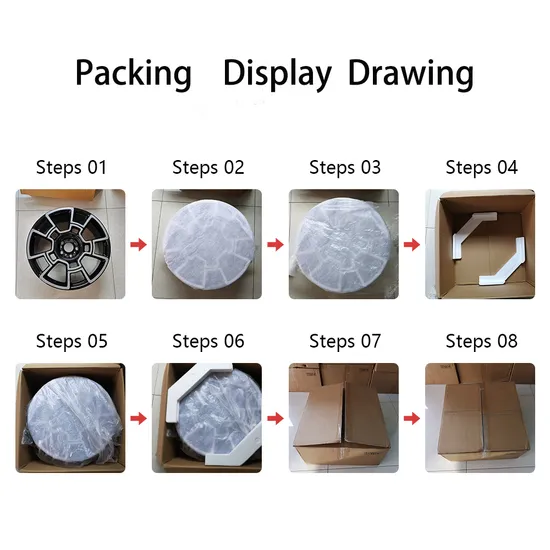 Packing Display Drawing

Steps 01

Steps 02

Steps 03

Steps 04

Steps 05

Steps 06

Steps 07

Steps 08